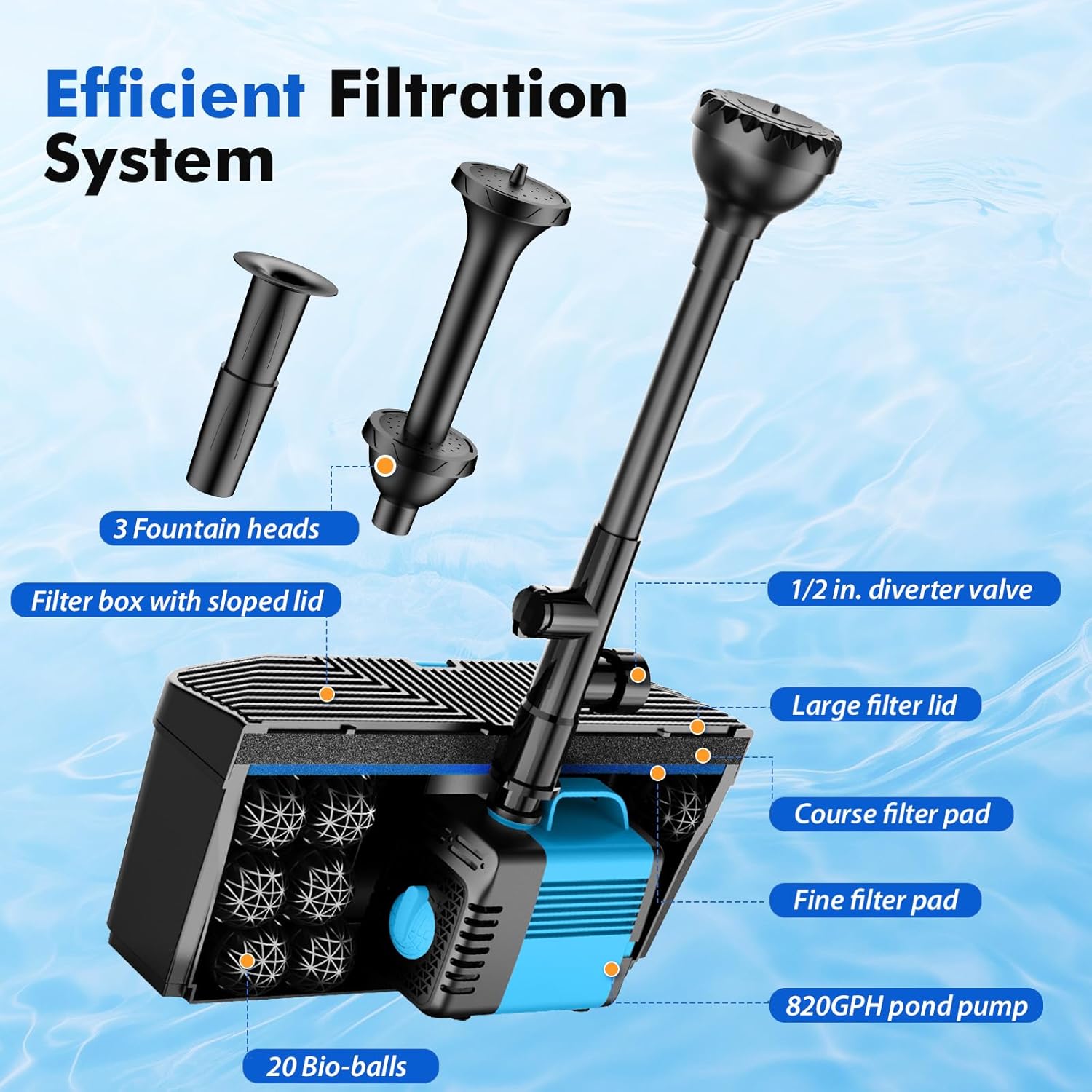 Efficient Filtration System

3 Fountain heads

Filter box with sloped lid

1/2 in. diverter valve

Large filter lid

Course filter pad

Fine filter pad

820GPH pond pump

20 Bio-balls